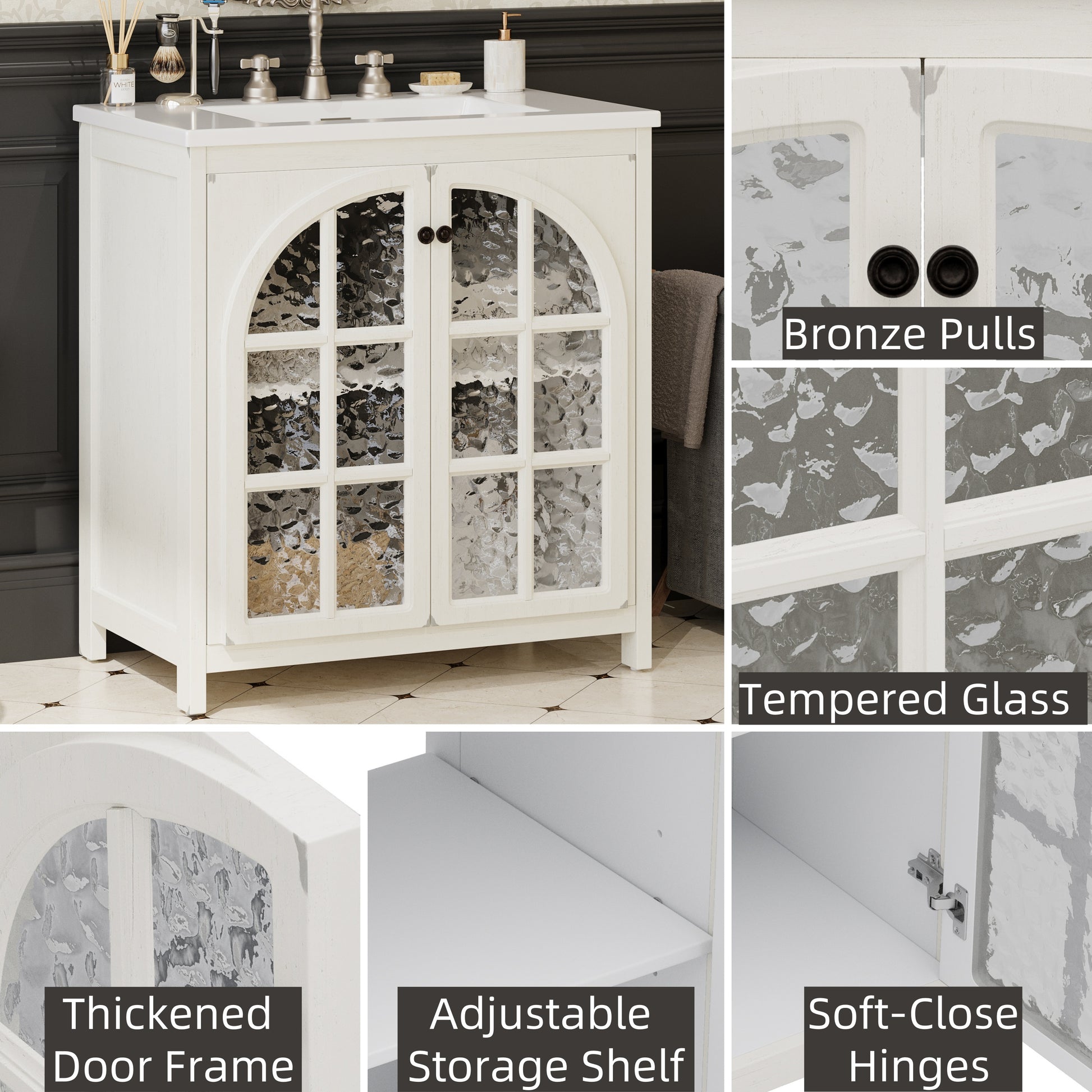 WHITE

Bronze Pulls

Tempered Glass

Thickened Door Frame

Adjustable Storage Shelf

Soft-Close Hinges