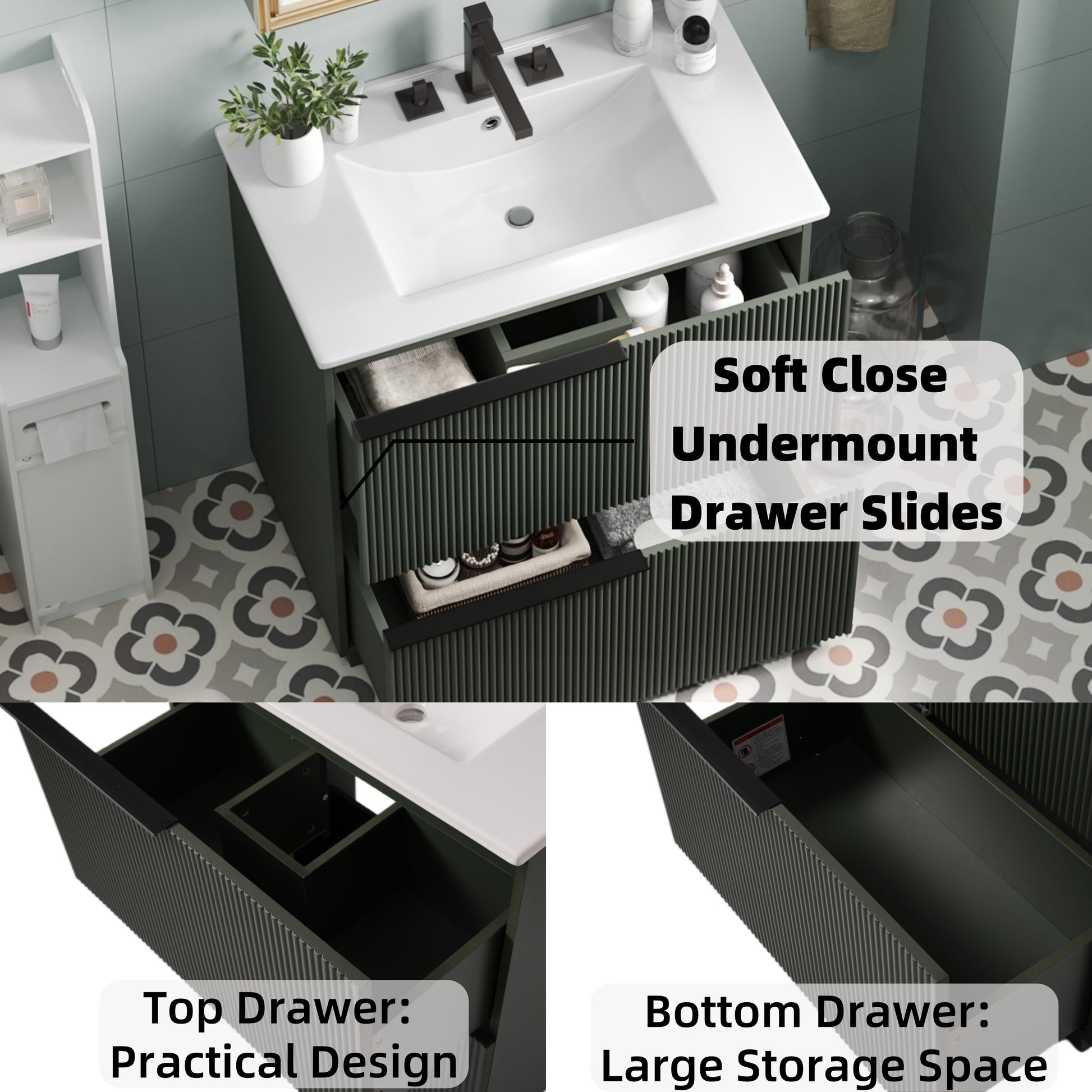 Soft Close
Undermount
Drawer Slides

Top Drawer:
Practical Design

Bottom Drawer:
Large Storage Space