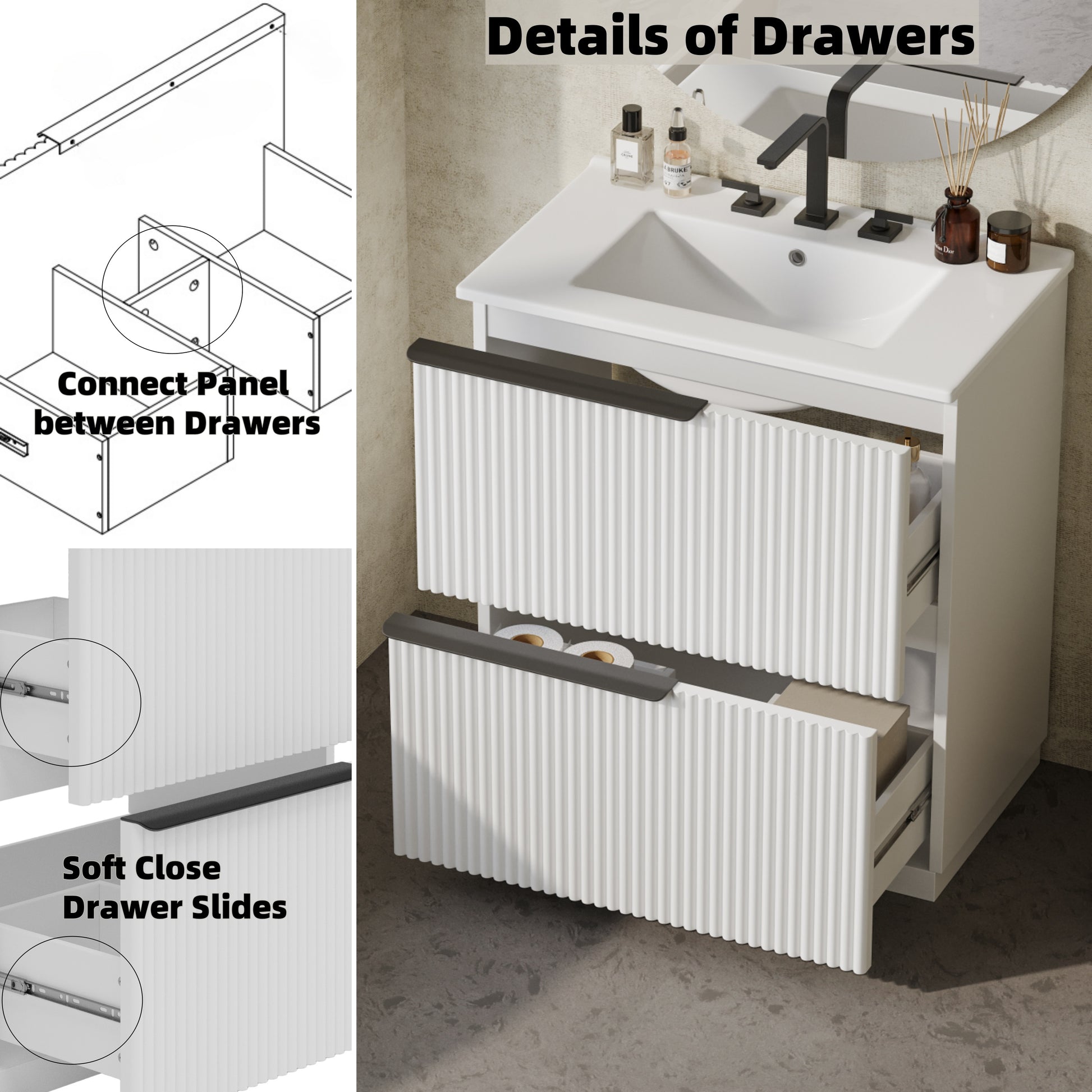 Details of Drawers

Connect Panel between Drawers

Soft Close Drawer Slides