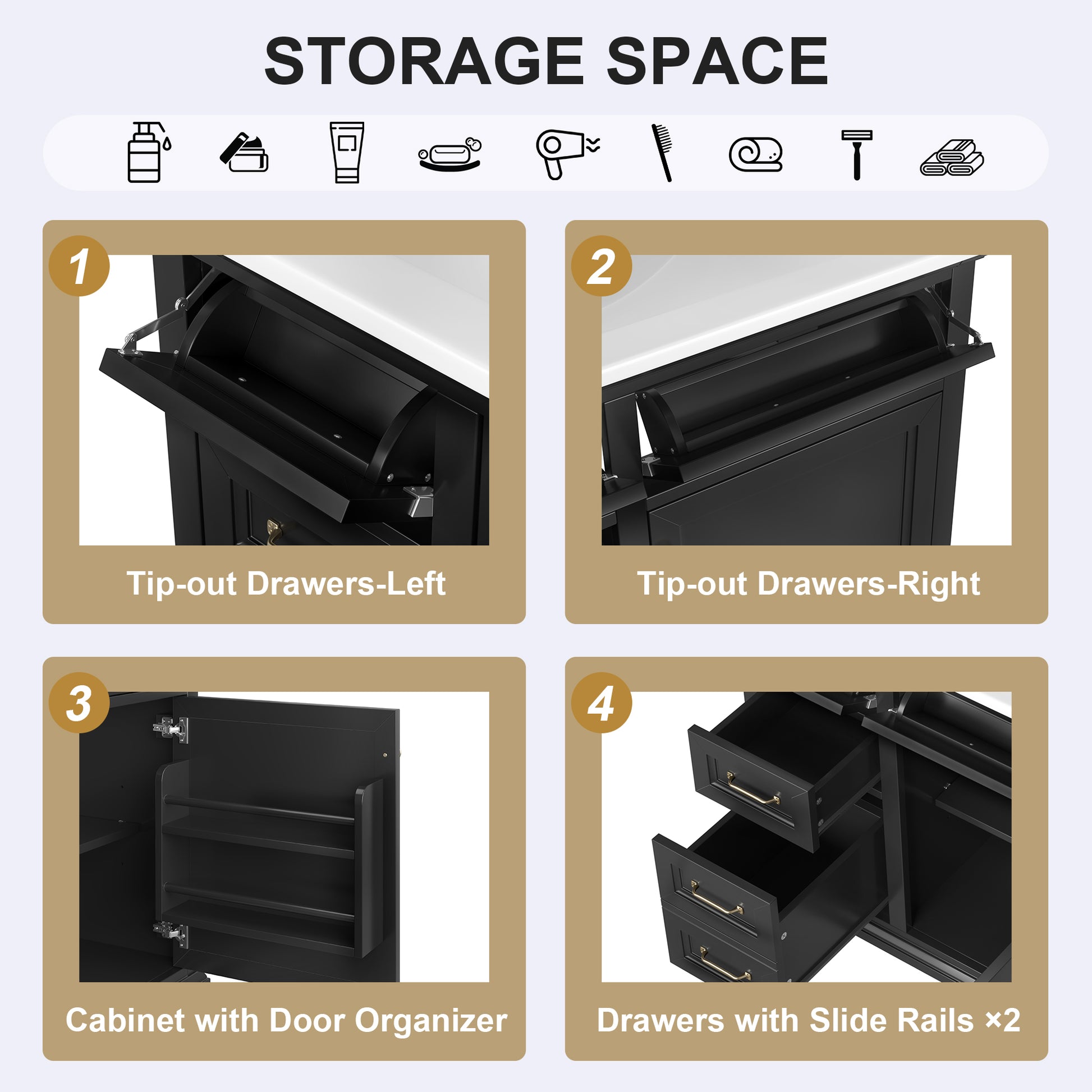 STORAGE SPACE

1

Tip-out Drawers-Left

2

Tip-out Drawers-Right

3

Cabinet with Door Organizer

4

Drawers with Slide Rails ×2