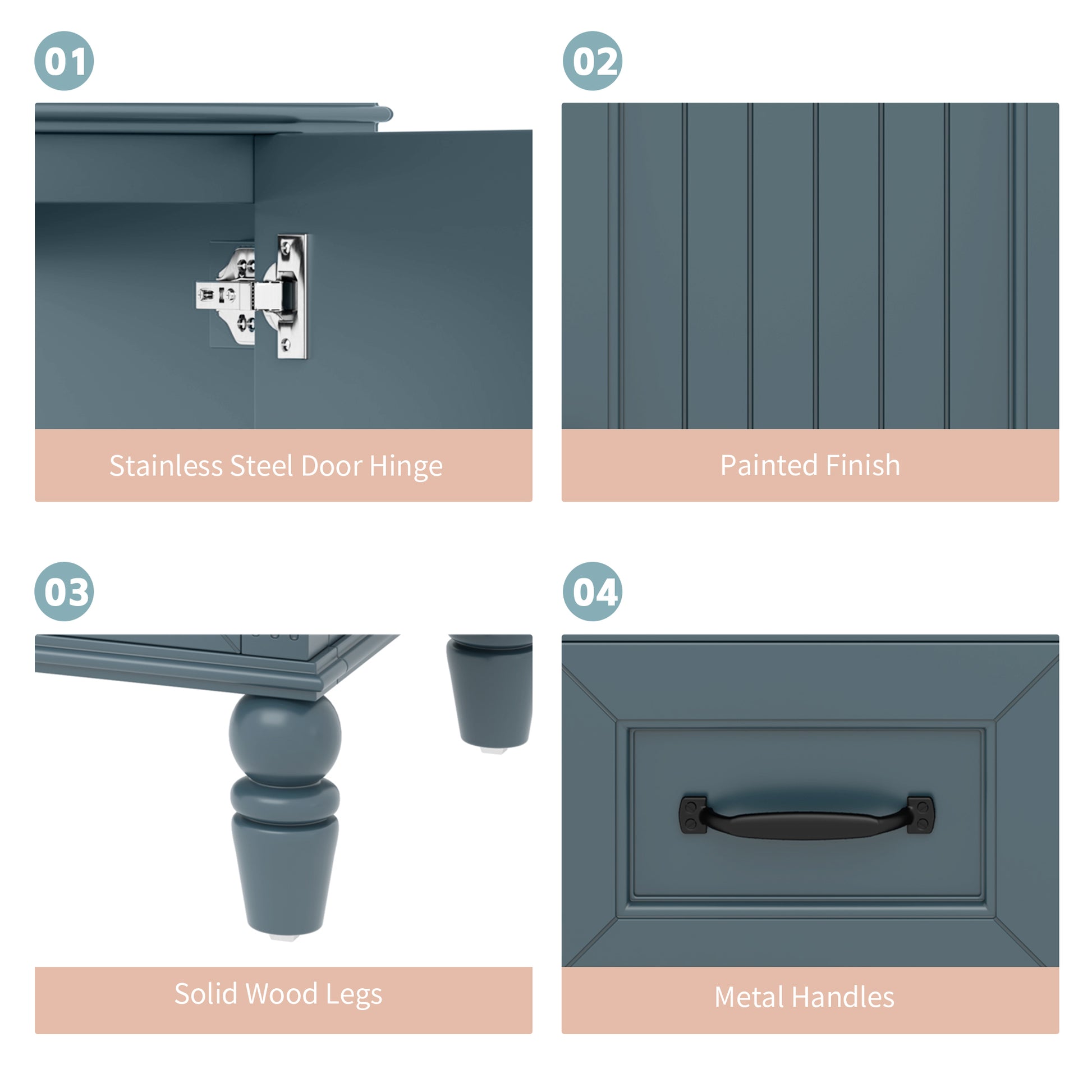 01

Stainless Steel Door Hinge

02

Painted Finish

03

Solid Wood Legs

04

Metal Handles