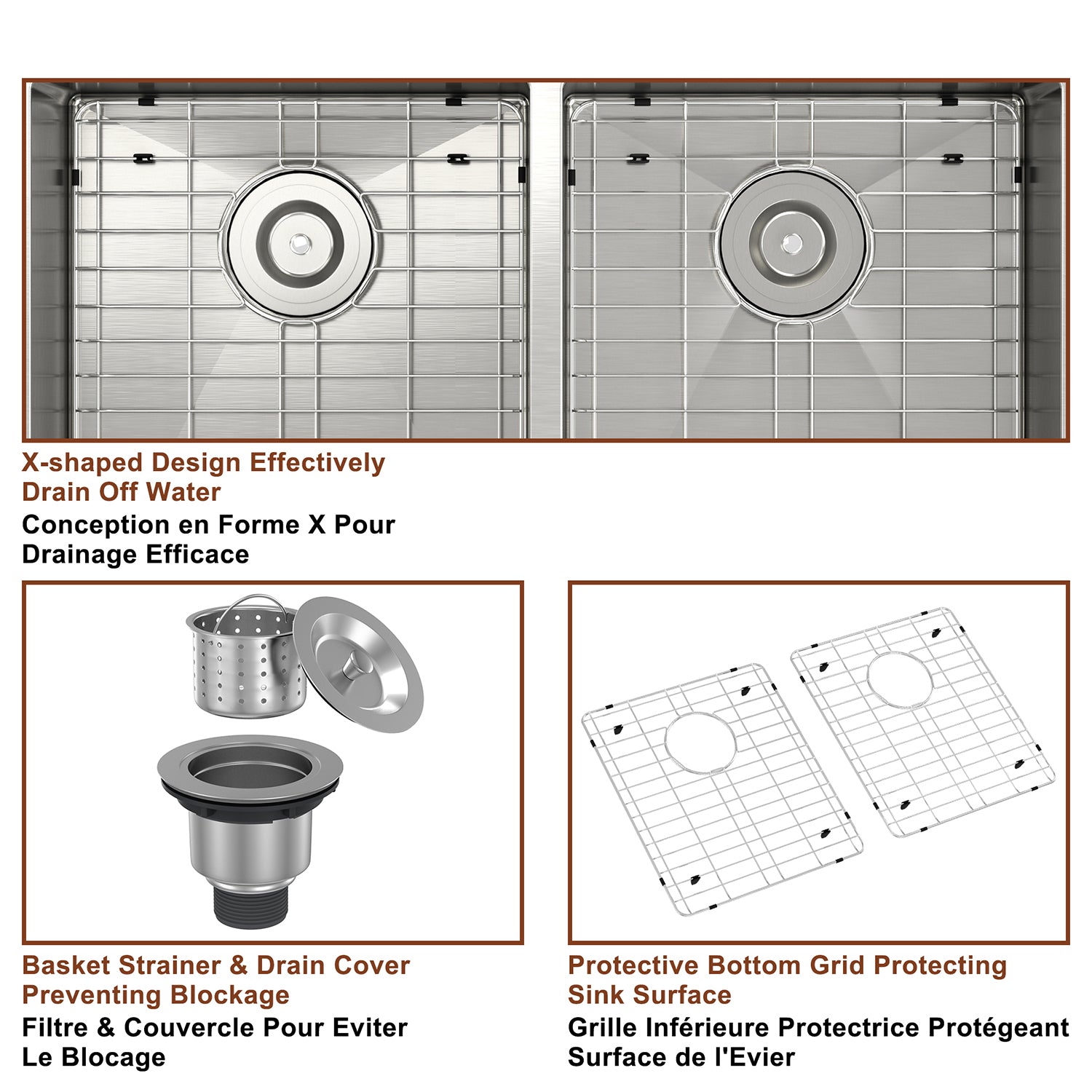 X-shaped Design Effectively Drain Off Water

Conception en Forme X Pour Drainage Efficace

Basket Strainer & Drain Cover Preventing Blockage

Filtre & Couvercle Pour Eviter Le Blocage

Protective Bottom Grid Protecting Sink Surface

Grille Inférieure Protectrice Protégeant Surface de l'Evier