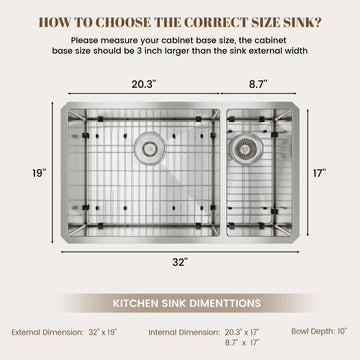 HOW TO CHOOSE THE CORRECT SIZE SINK?

Please measure your cabinet base size, the cabinet base size should be 3 inch larger than the sink external width

20.3"

8.7"

19"

17"

32"

KITCHEN SINK DIMENTTIONS

External Dimension: 32" x 19"

Internal Dimension: 20.3" x 17"
8.7" x 17"

Bowl Depth: 10"