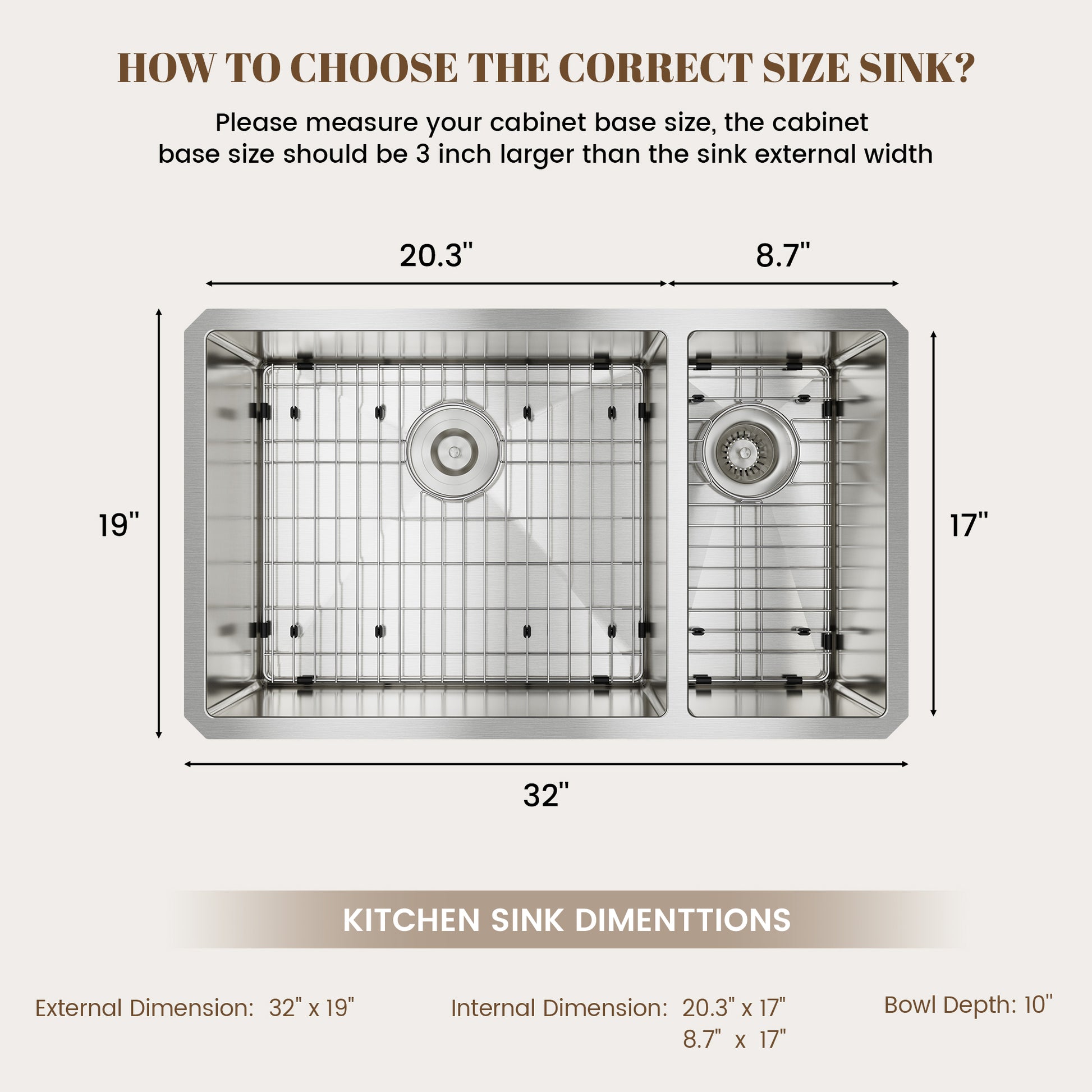 HOW TO CHOOSE THE CORRECT SIZE SINK?

Please measure your cabinet base size, the cabinet base size should be 3 inch larger than the sink external width

20.3"

8.7"

19"

17"

32"

KITCHEN SINK DIMENTTIONS

External Dimension: 32" x 19"

Internal Dimension: 20.3" x 17"
8.7" x 17"

Bowl Depth: 10"