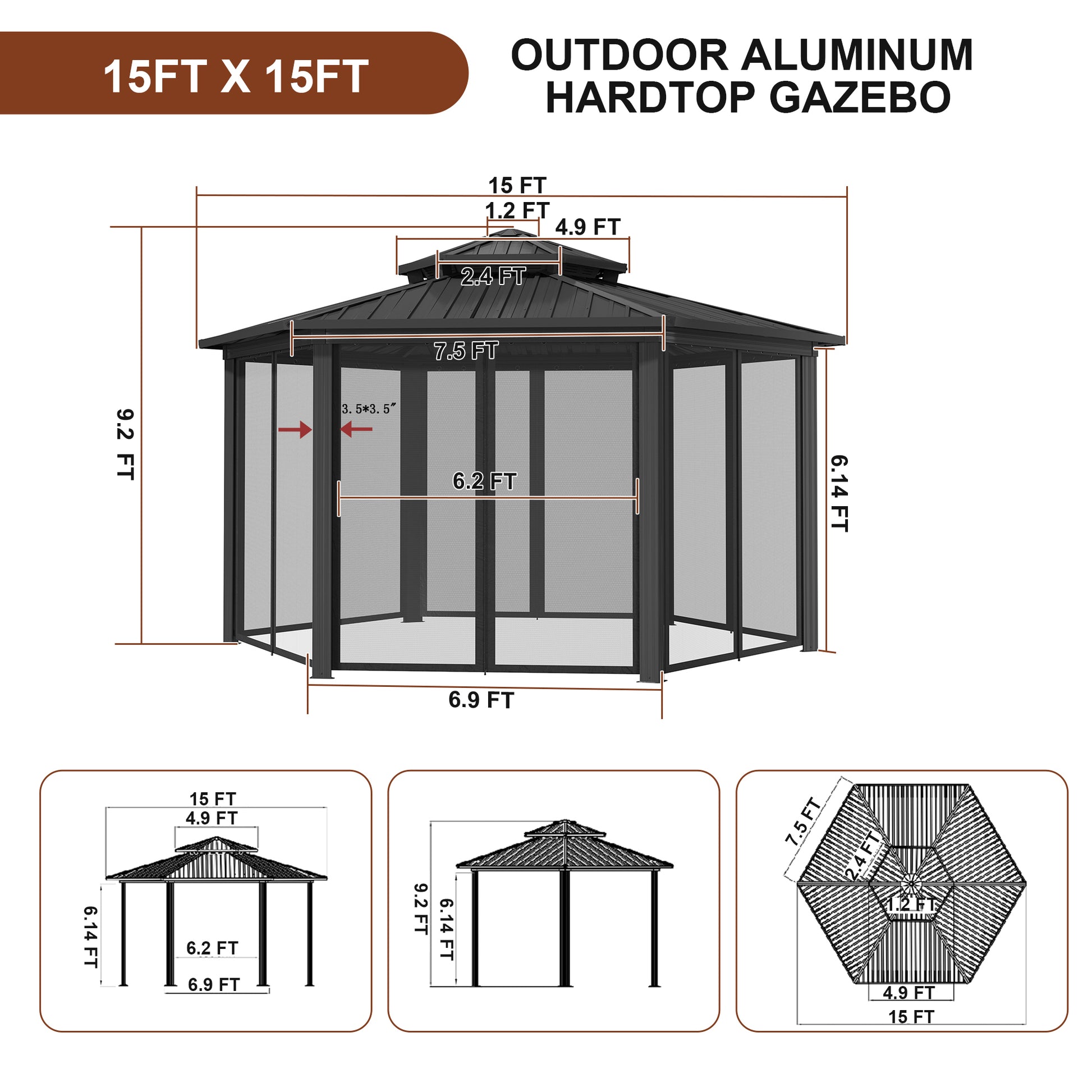 15FT X 15FT

OUTDOOR ALUMINUM HARDTOP GAZEBO

15 FT
1.2 FT
4.9 FT
2.4 FT
7.5 FT
9.2 FT
3.5*3.5″
6.2 FT
6.14 FT
6.9 FT

15 FT
4.9 FT
6.14 FT
6.2 FT
6.9 FT

9.2 FT
6.14 FT

7.5 FT
2.4 FT
1.2 FT
4.9 FT
15 FT