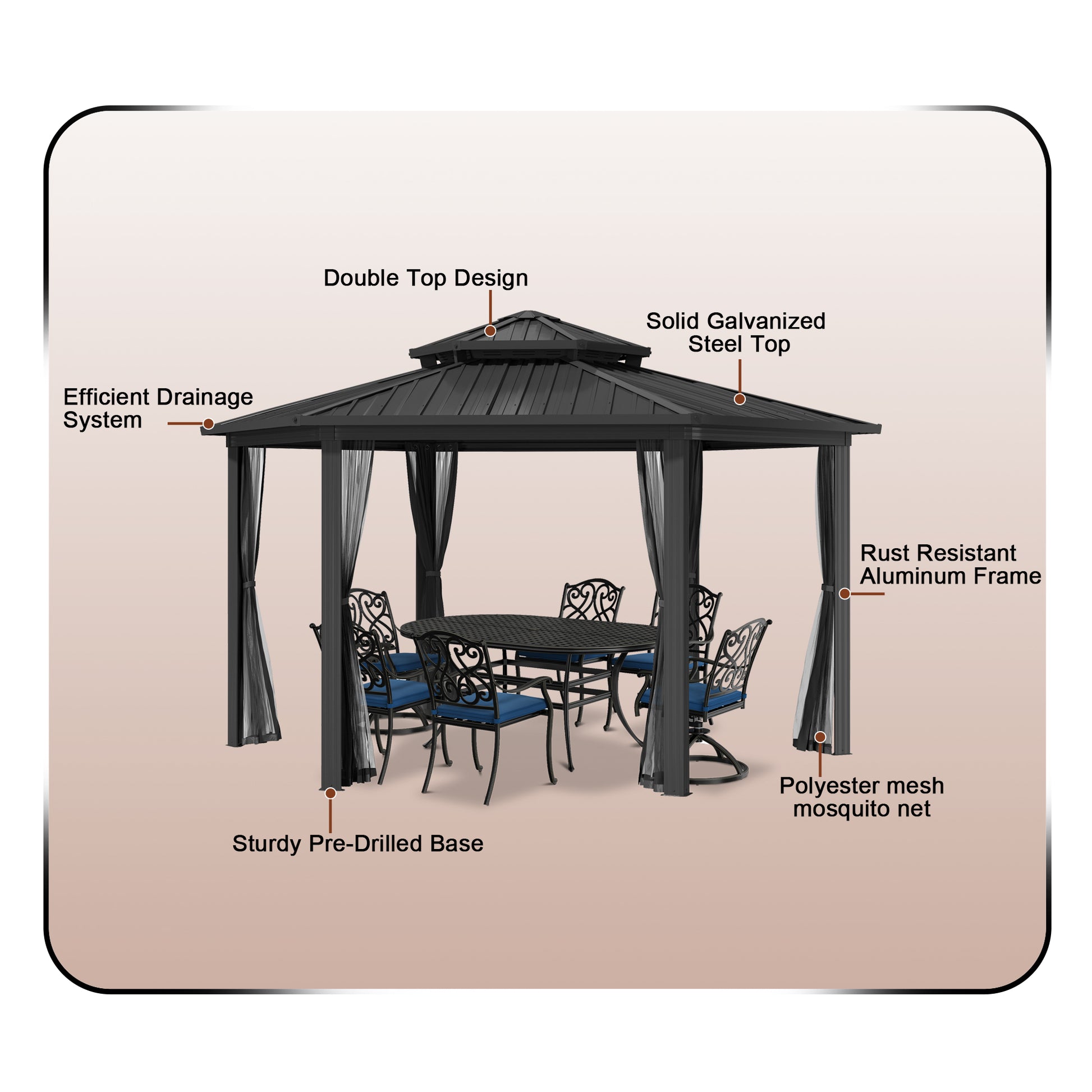 Double Top Design

Solid Galvanized Steel Top

Efficient Drainage System

Rust Resistant Aluminum Frame

Polyester mesh mosquito net

Sturdy Pre-Drilled Base