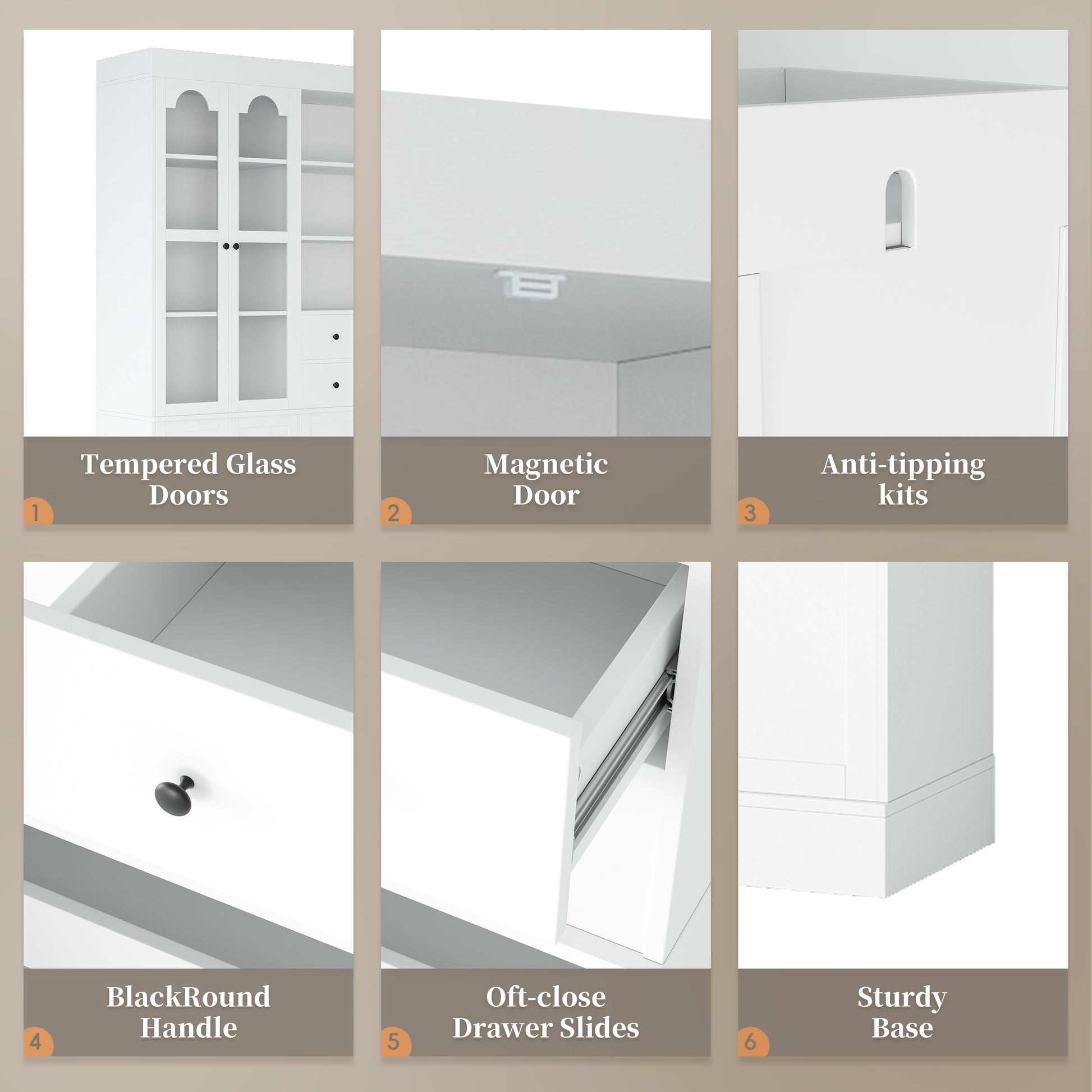 Tempered Glass Doors

1

Magnetic Door

2

Anti-tipping kits

3

BlackRound Handle

4

Oft-close Drawer Slides

5

Sturdy Base

6