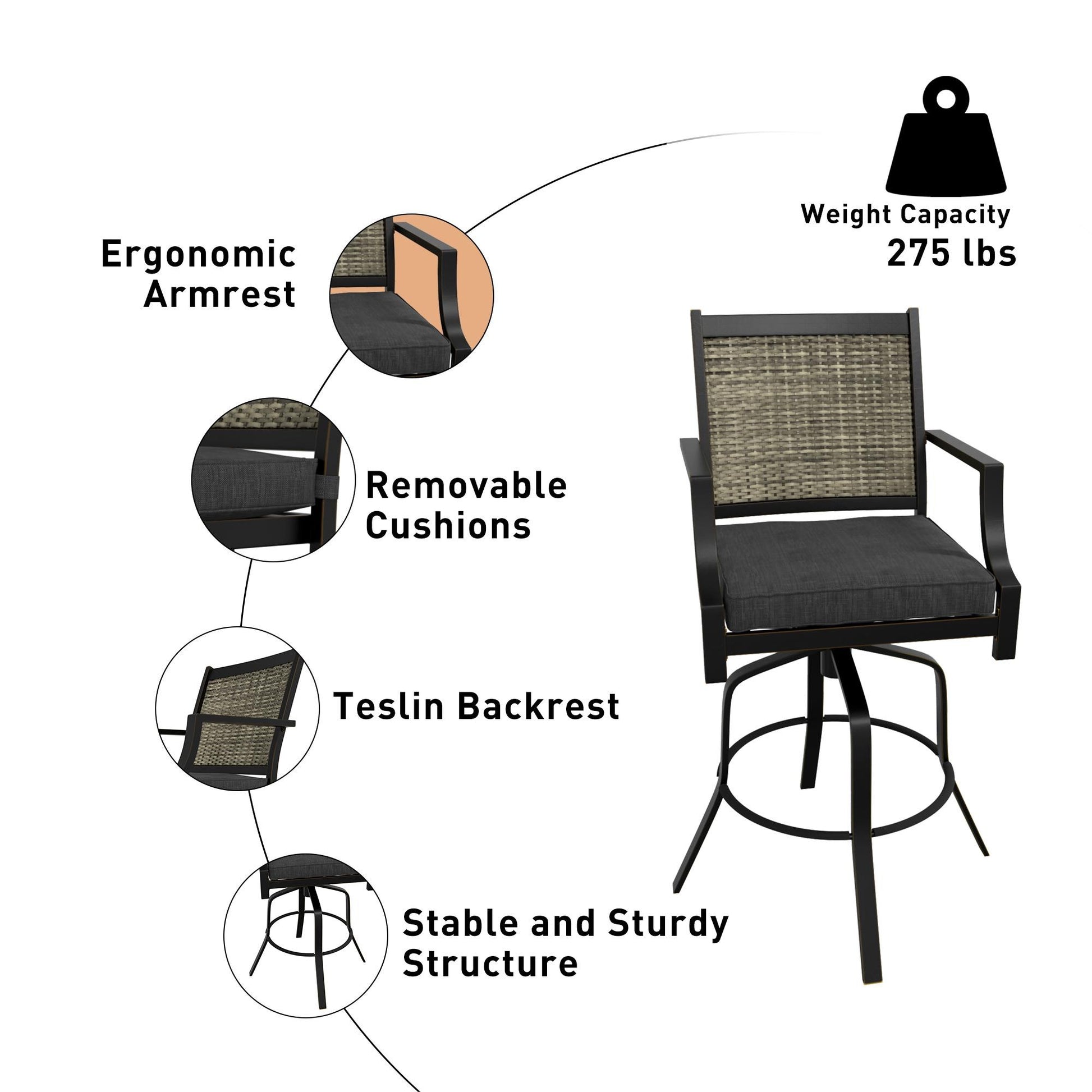 Weight Capacity
275 lbs

Ergonomic
Armrest

Removable
Cushions

Teslin Backrest

Stable and Sturdy
Structure