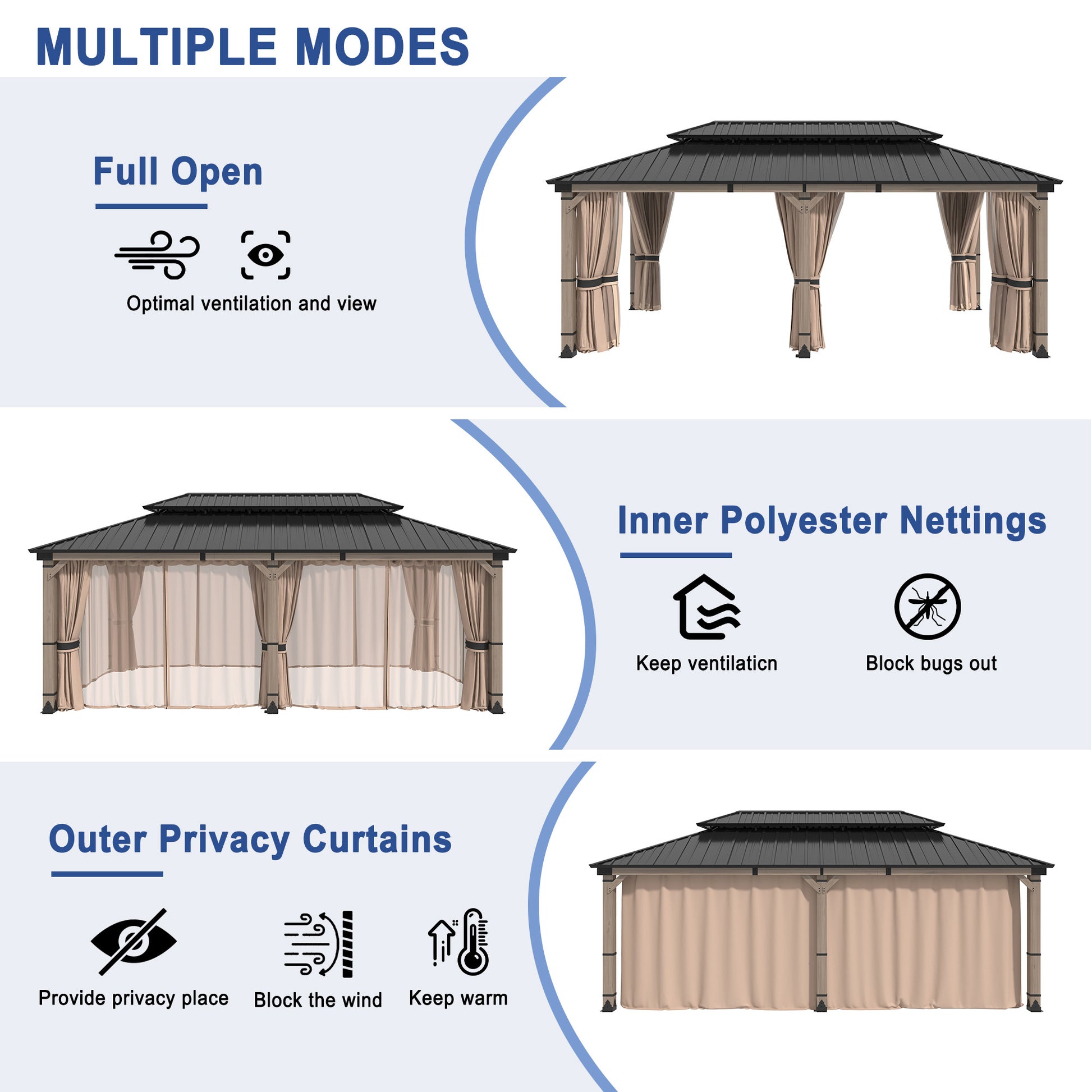 MULTIPLE MODES

Full Open

Optimal ventilation and view

Inner Polyester Nettings

Keep ventilaticn

Block bugs out

Outer Privacy Curtains

Provide privacy place

Block the wind

Keep warm