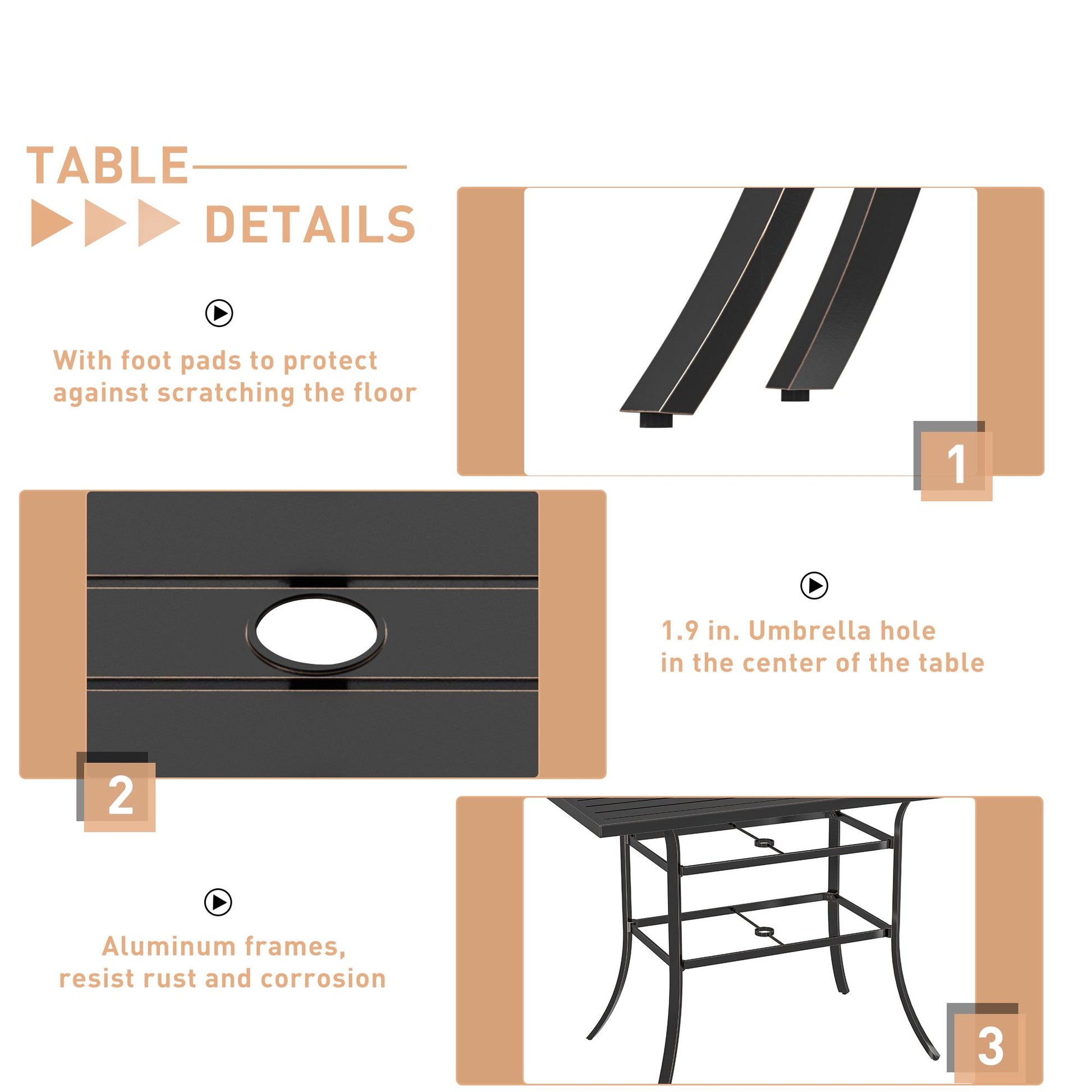 TABLE

DETAILS

With foot pads to protect against scratching the floor

1

2

1.9 in. Umbrella hole in the center of the table

Aluminum frames, resist rust and corrosion

3