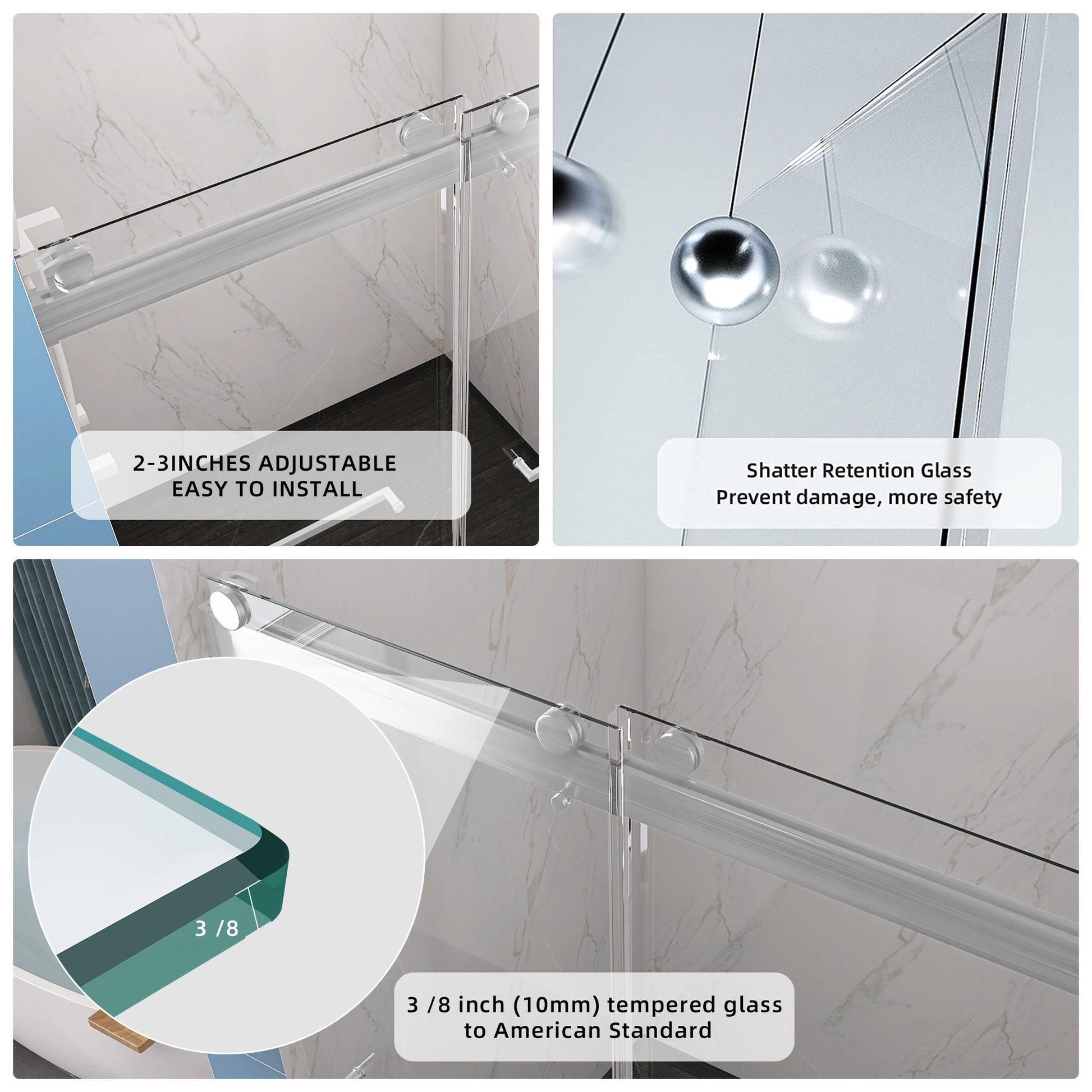 2-3INCHES ADJUSTABLE
EASY TO INSTALL

Shatter Retention Glass
Prevent damage, more safety

3 /8

3 /8 inch (10mm) tempered glass
to American Standard