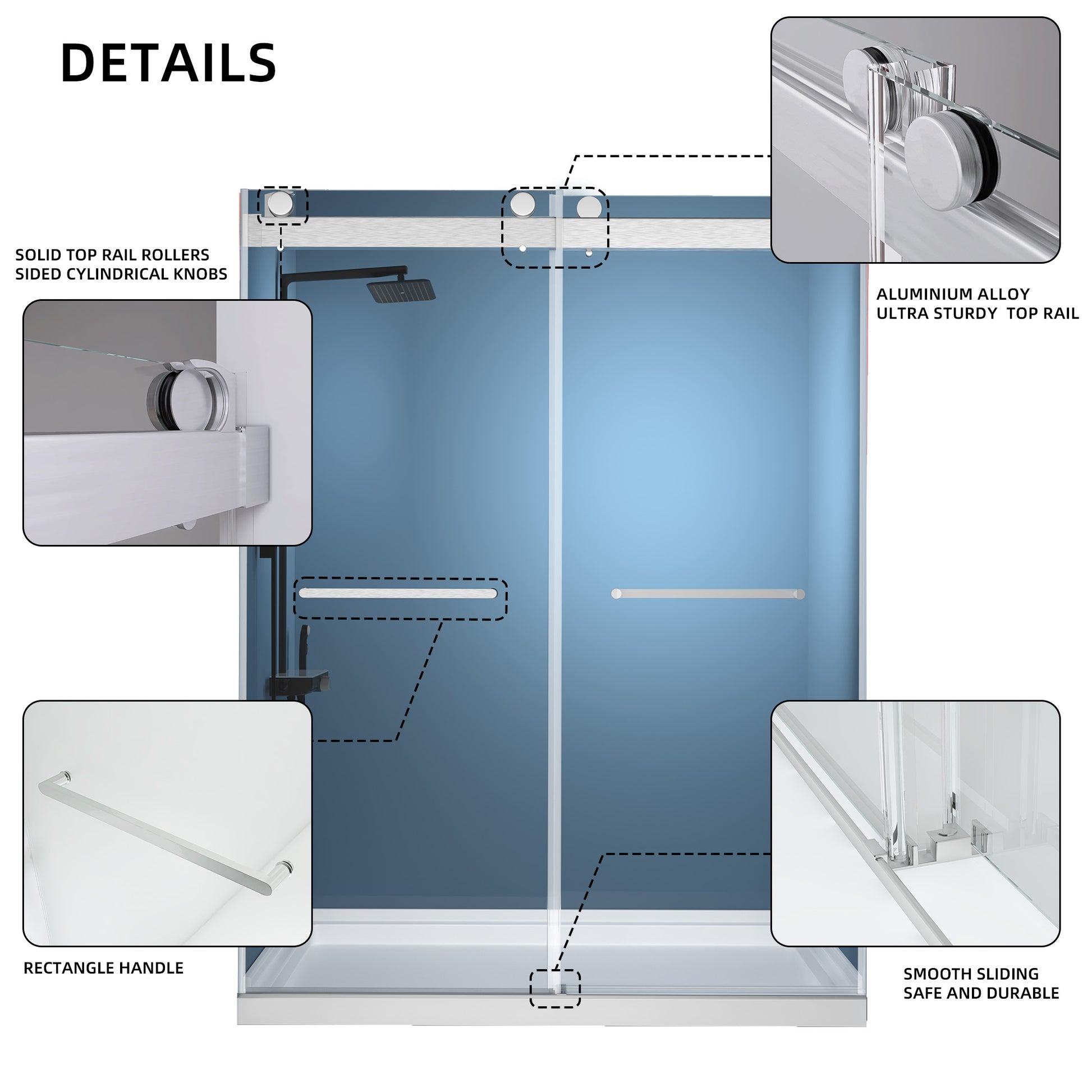 DETAILS

SOLID TOP RAIL ROLLERS
SIDED CYLINDRICAL KNOBS

ALUMINIUM ALLOY
ULTRA STURDY TOP RAIL

RECTANGLE HANDLE

SMOOTH SLIDING
SAFE AND DURABLE