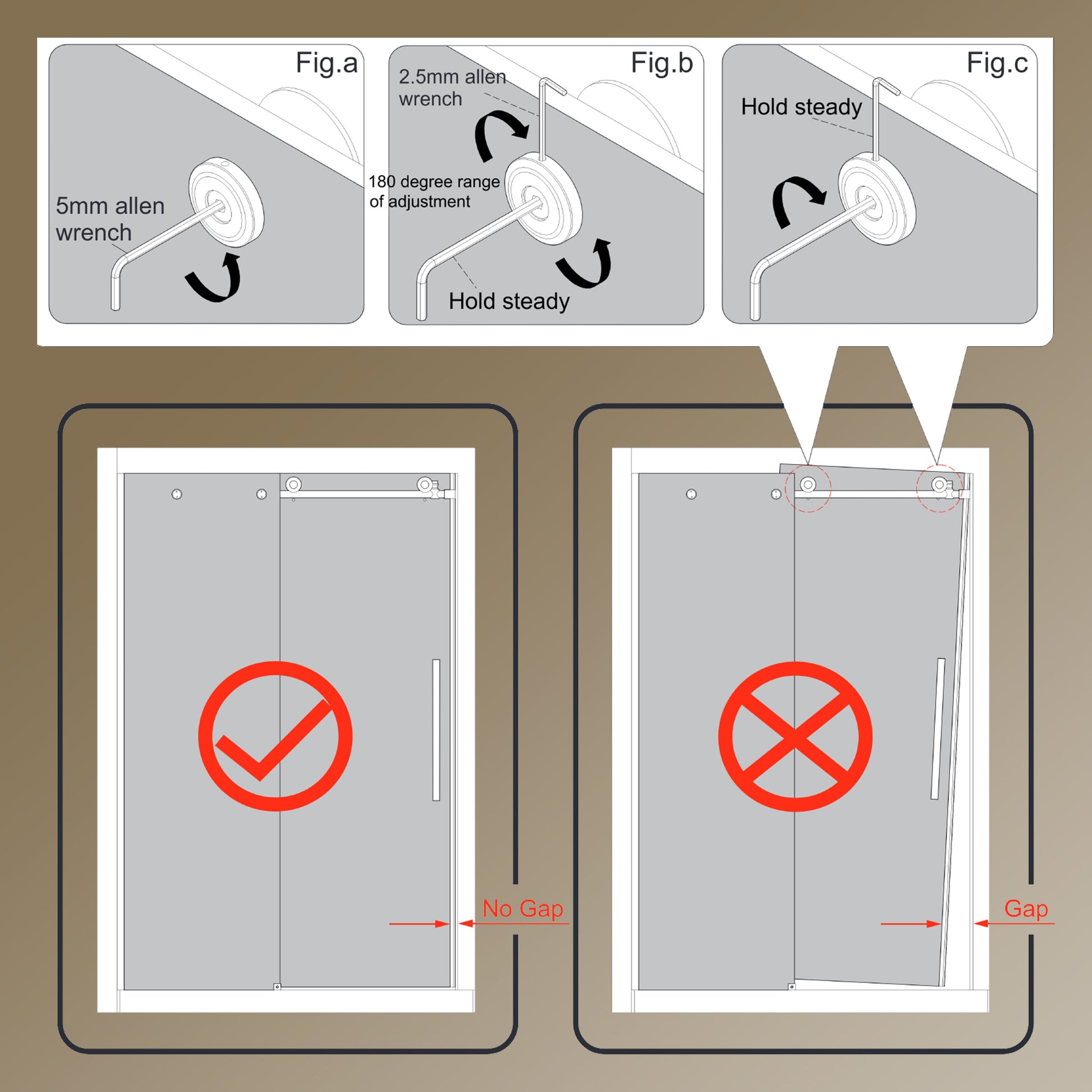 Fig.a

5mm allen wrench

Fig.b

2.5mm allen wrench

180 degree range of adjustment

Hold steady

Fig.c

Hold steady

No Gap

Gap