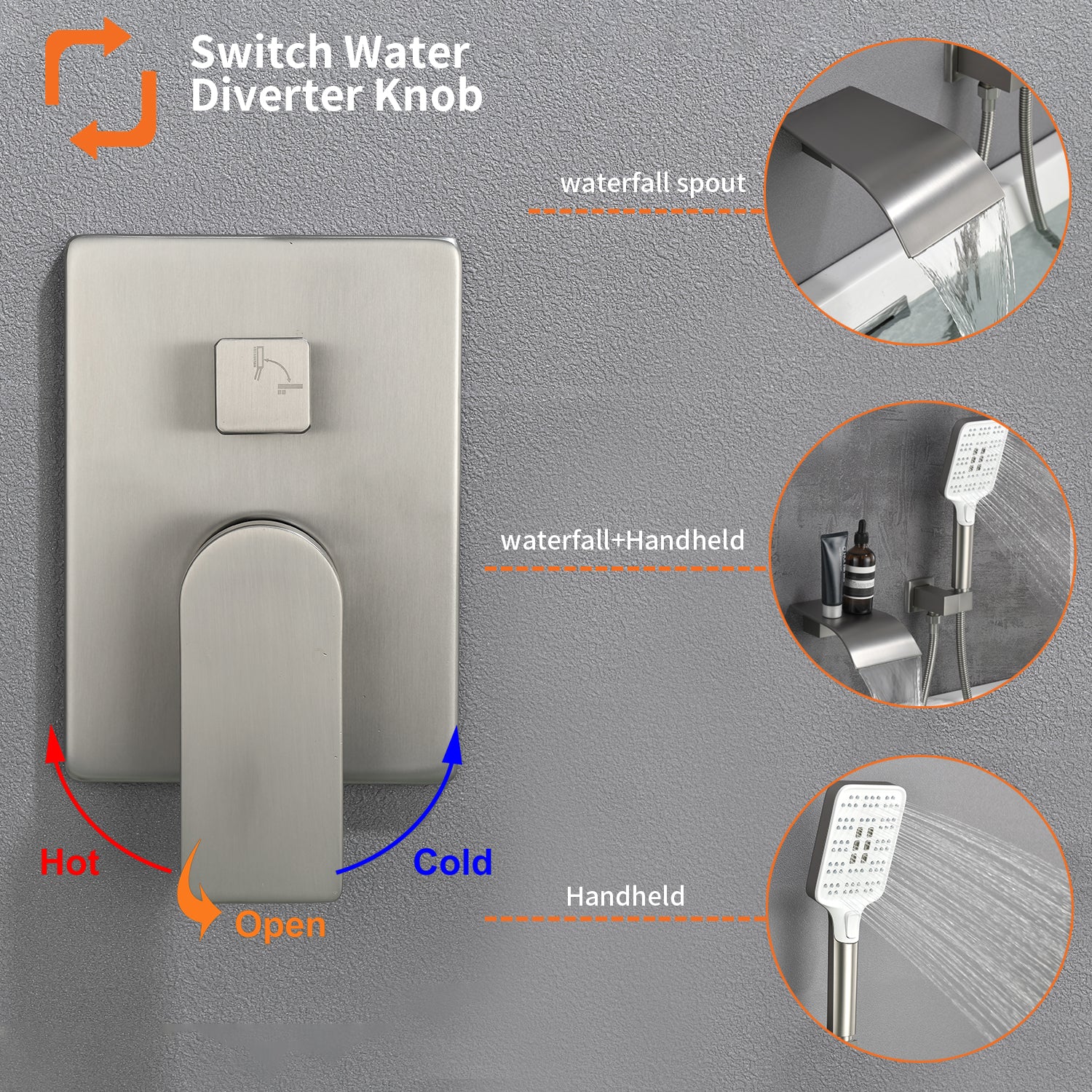 Switch Water Diverter Knob

waterfall spout

waterfall+Handheld

Handheld

Hot

Cold

Open