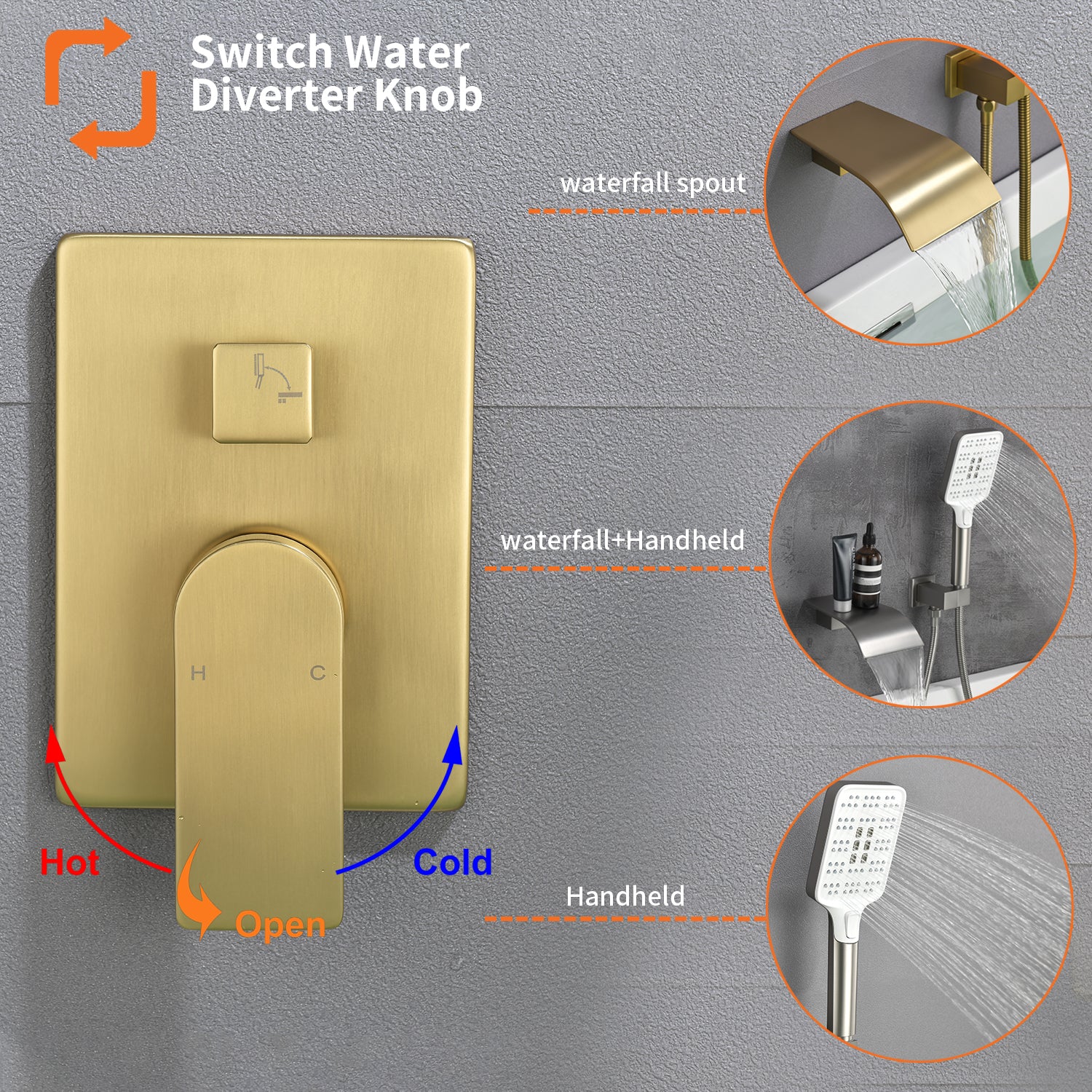 Switch Water Diverter Knob

waterfall spout

waterfall+Handheld

Handheld

H C

Hot

Cold

Open