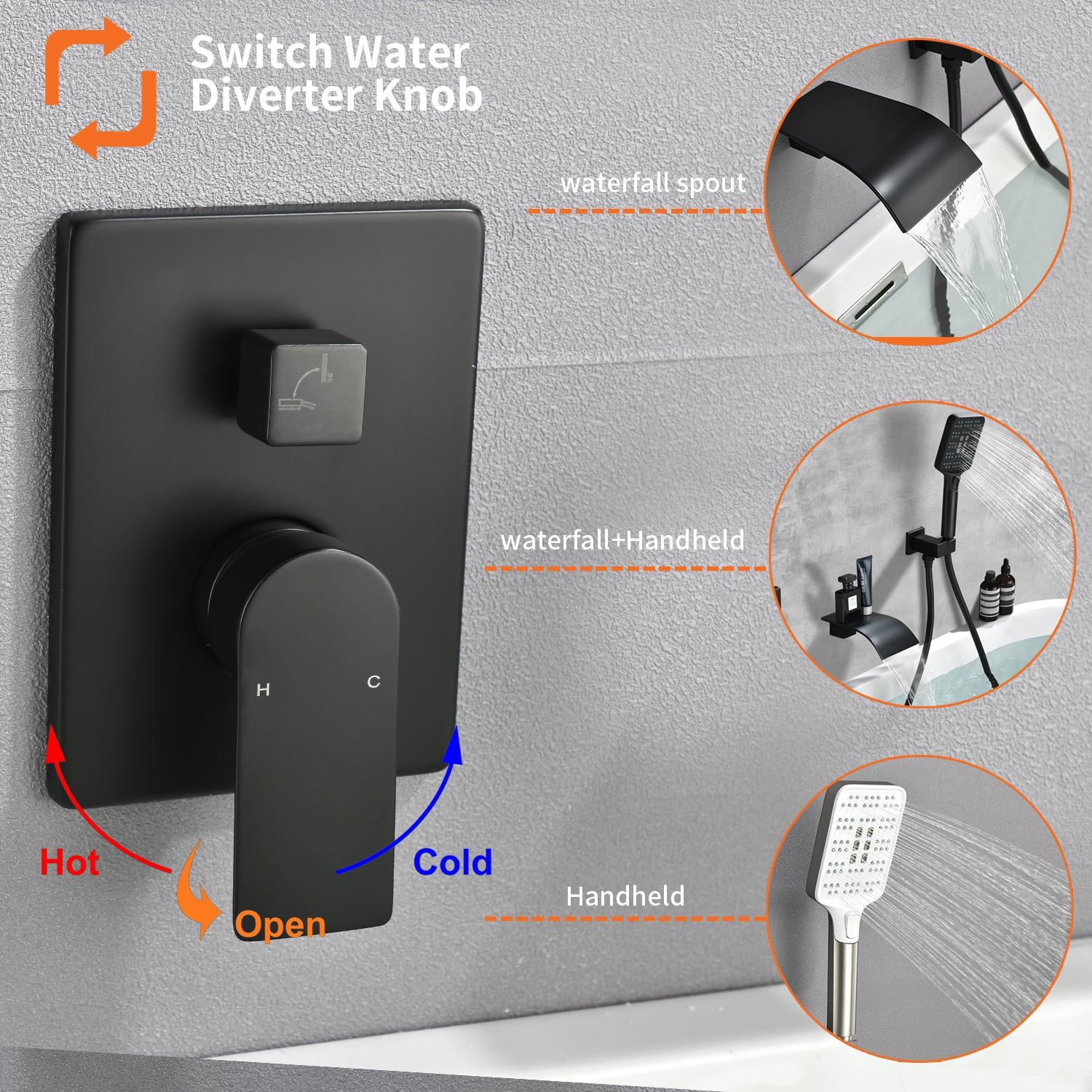 Switch Water Diverter Knob

waterfall spout

waterfall+Handheld

Handheld

H

C

Hot

Cold

Open